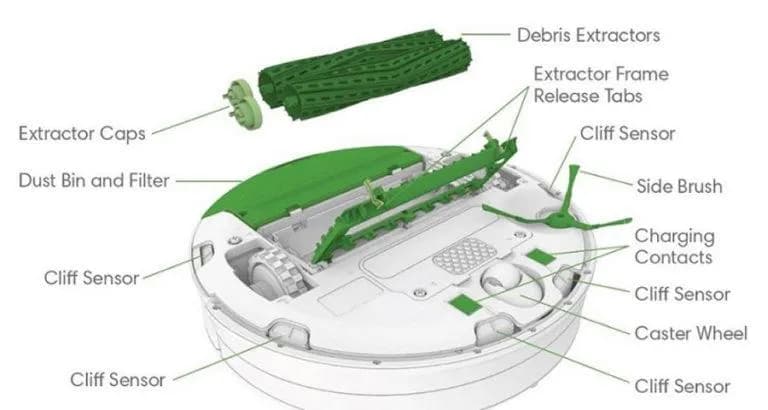 Debris Extractors

Extractor Frame Release Tabs

Extractor Caps

Cliff Sensor

Dust Bin and Filter

Side Brush

Charging Contacts

Cliff Sensor

Cliff Sensor

Caster Wheel

Cliff Sensor

Cliff Sensor